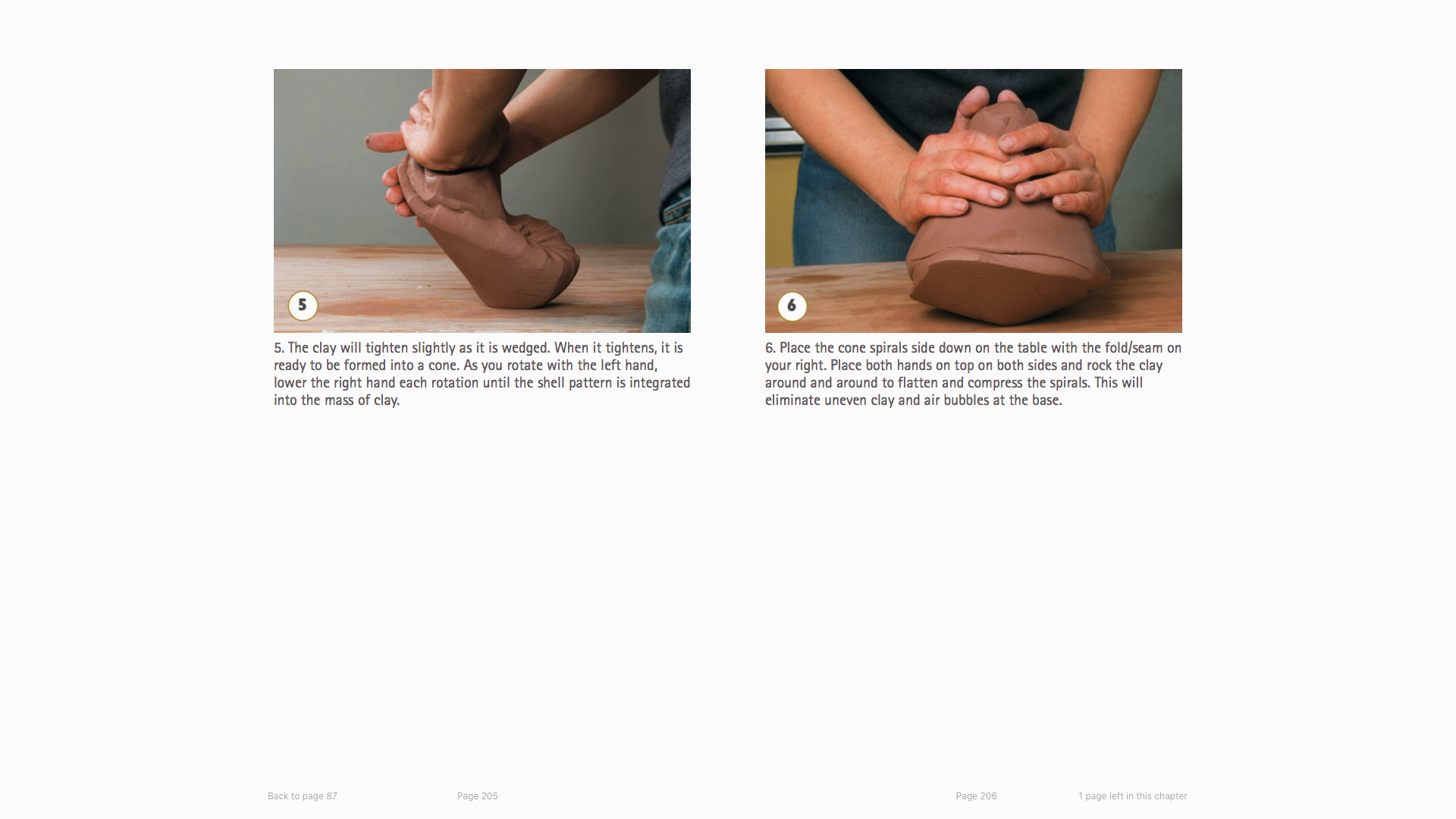 5

5. The clay will tighten slightly as it is wedged. When it tightens, it is ready to be formed into a cone. As you rotate with the left hand, lower the right hand each rotation until the shell pattern is integrated into the mass of clay.

6

6. Place the cone spirals side down on the table with the fold/seam on your right. Place both hands on top on both sides and rock the clay around and around to flatten and compress the spirals. This will eliminate uneven clay and air bubbles at the base.

Back to page 87

Page 205

Page 206

1 page left in this chapter