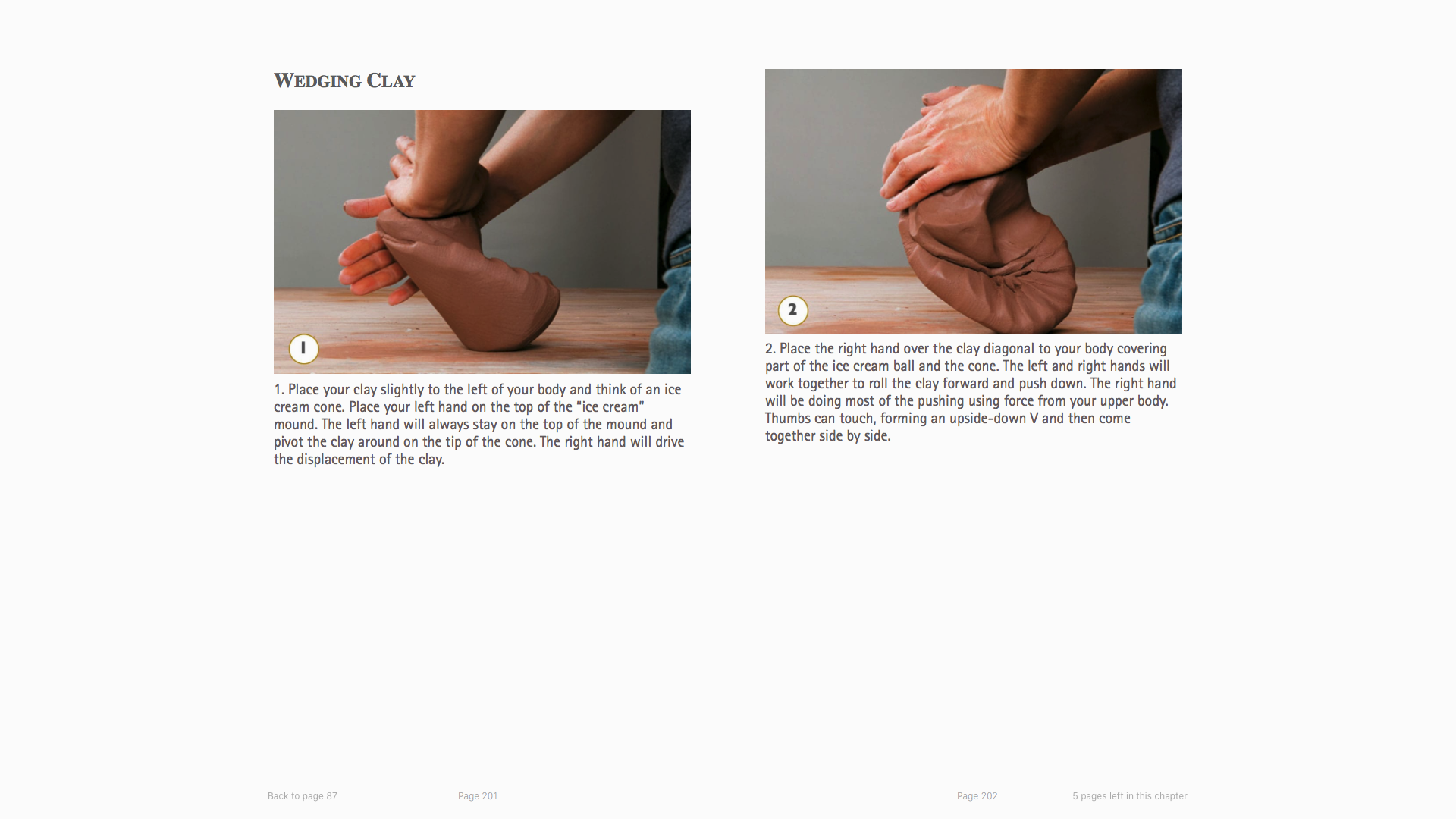 WEDGING CLAY

1

1. Place your clay slightly to the left of your body and think of an ice cream cone. Place your left hand on the top of the "ice cream" mound. The left hand will always stay on the top of the mound and pivot the clay around on the tip of the cone. The right hand will drive the displacement of the clay.

2

2. Place the right hand over the clay diagonal to your body covering part of the ice cream ball and the cone. The left and right hands will work together to roll the clay forward and push down. The right hand will be doing most of the pushing using force from your upper body. Thumbs can touch, forming an upside-down V and then come together side by side.

Back to page 87

Page 201

Page 202

5 pages left in this chapter